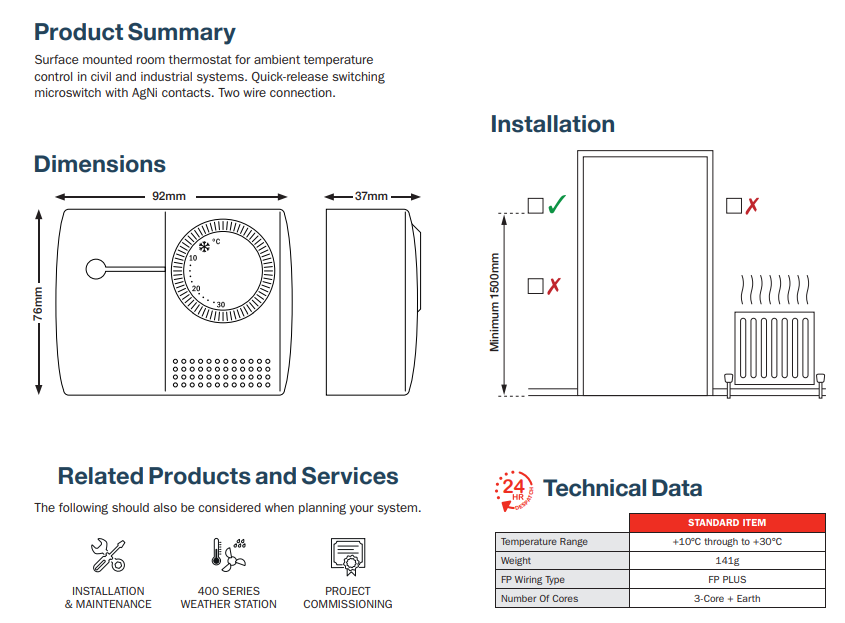 Product Summary

Surface mounted room thermostat for ambient temperature control in civil and industrial systems. Quick-release switching microswitch with AgNi contacts. Two wire connection.

Dimensions

92mm

37mm

76mm

°C

10

20

30

Installation

Minimum 1500mm

Related Products and Services

The following should also be considered when planning your system.

INSTALLATION & MAINTENANCE

400 SERIES WEATHER STATION

PROJECT COMMISSIONING

24 HR DESPATCH

Technical Data

| | STANDARD ITEM |
|---|---|
| Temperature Range | +10°C through to +30°C |
| Weight | 141g |
| FP Wiring Type | FP PLUS |
| Number Of Cores | 3-Core + Earth |